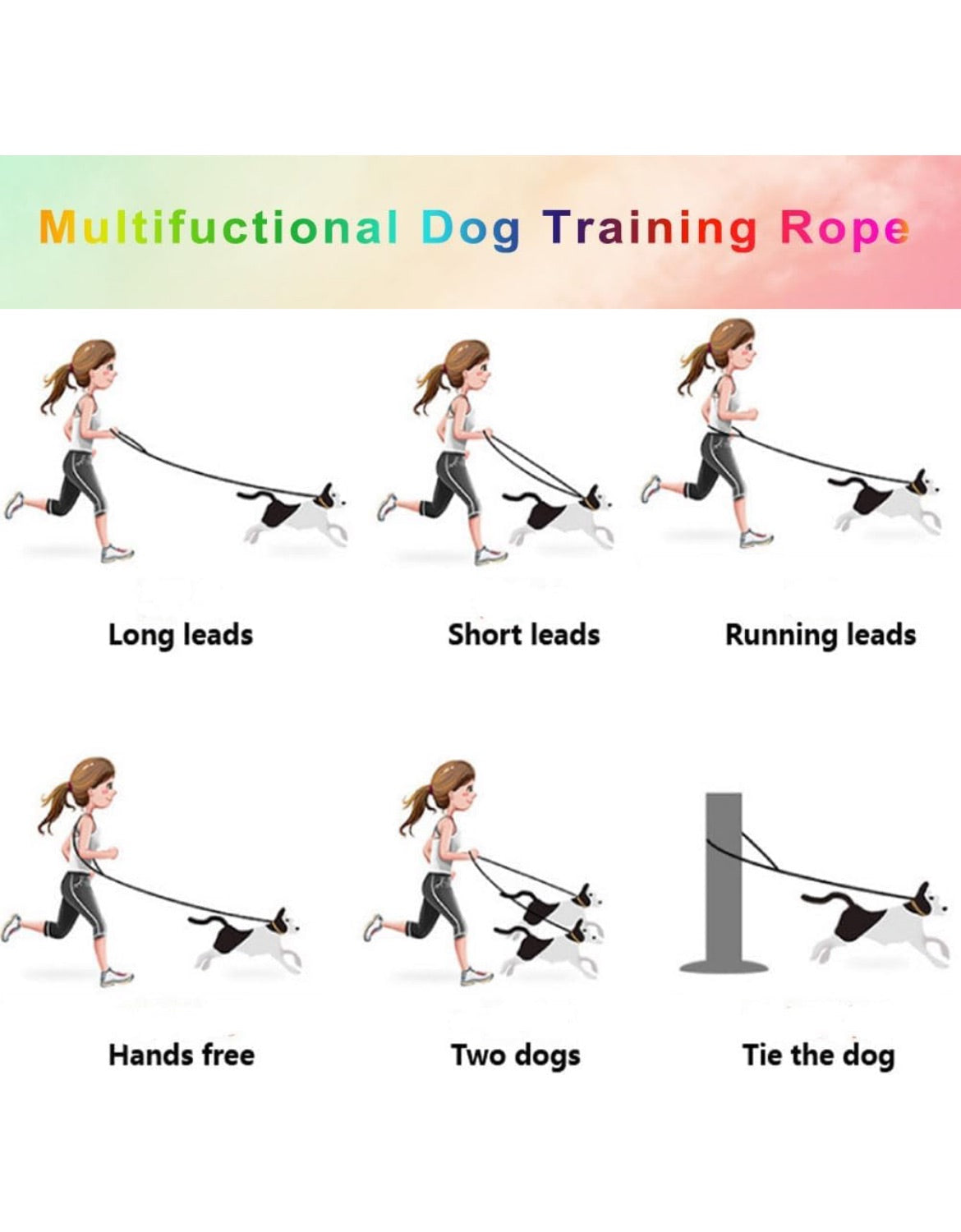 Multifuctional Dog Training Rope

Long leads

Short leads

Running leads

Hands free

Two dogs

Tie the dog