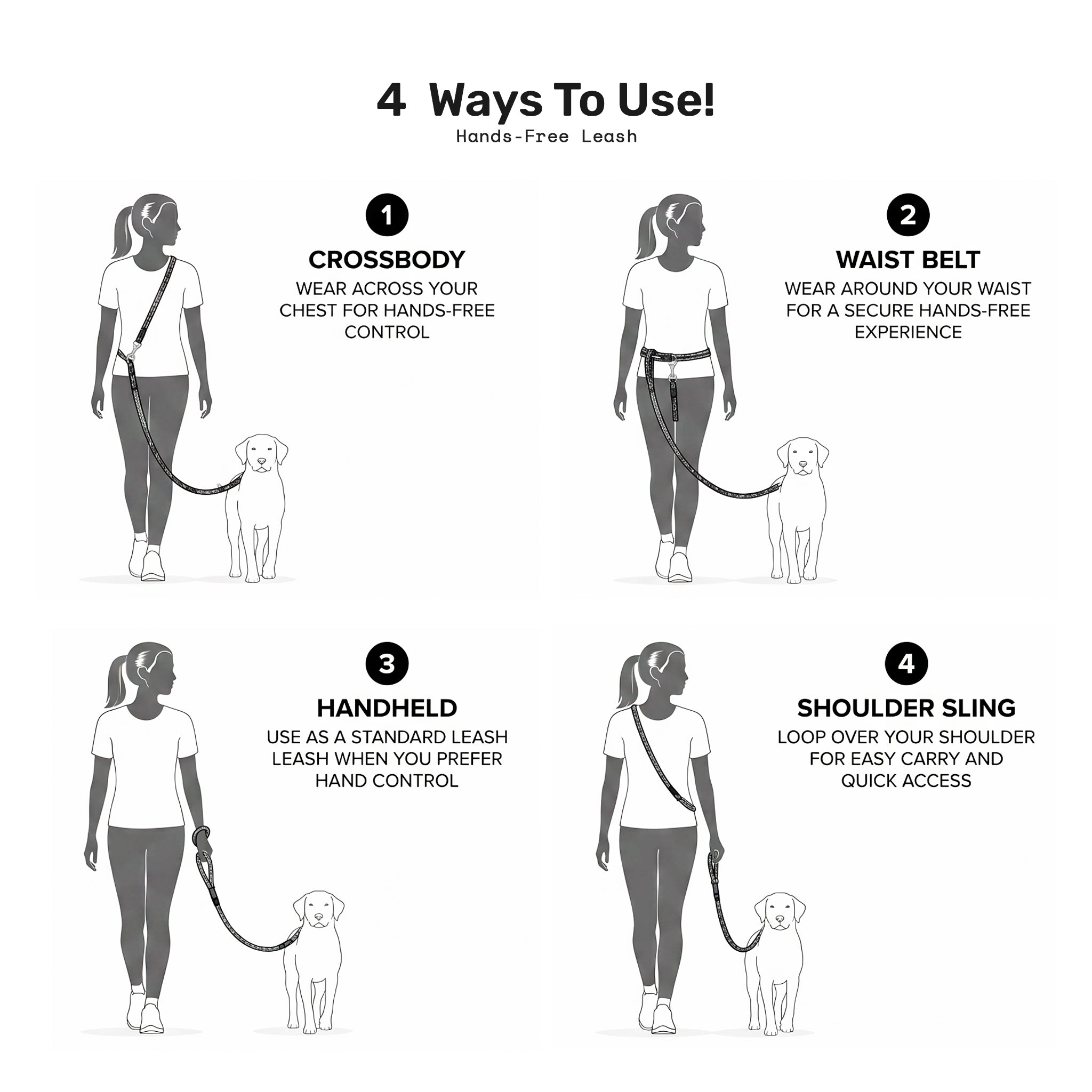 4 Ways To Use!
Hands-Free Leash

1
CROSSBODY
WEAR ACROSS YOUR CHEST FOR HANDS-FREE CONTROL

2
WAIST BELT
WEAR AROUND YOUR WAIST FOR A SECURE HANDS-FREE EXPERIENCE

3
HANDHELD
USE AS A STANDARD LEASH LEASH WHEN YOU PREFER HAND CONTROL

4
SHOULDER SLING
LOOP OVER YOUR SHOULDER FOR EASY CARRY AND QUICK ACCESS